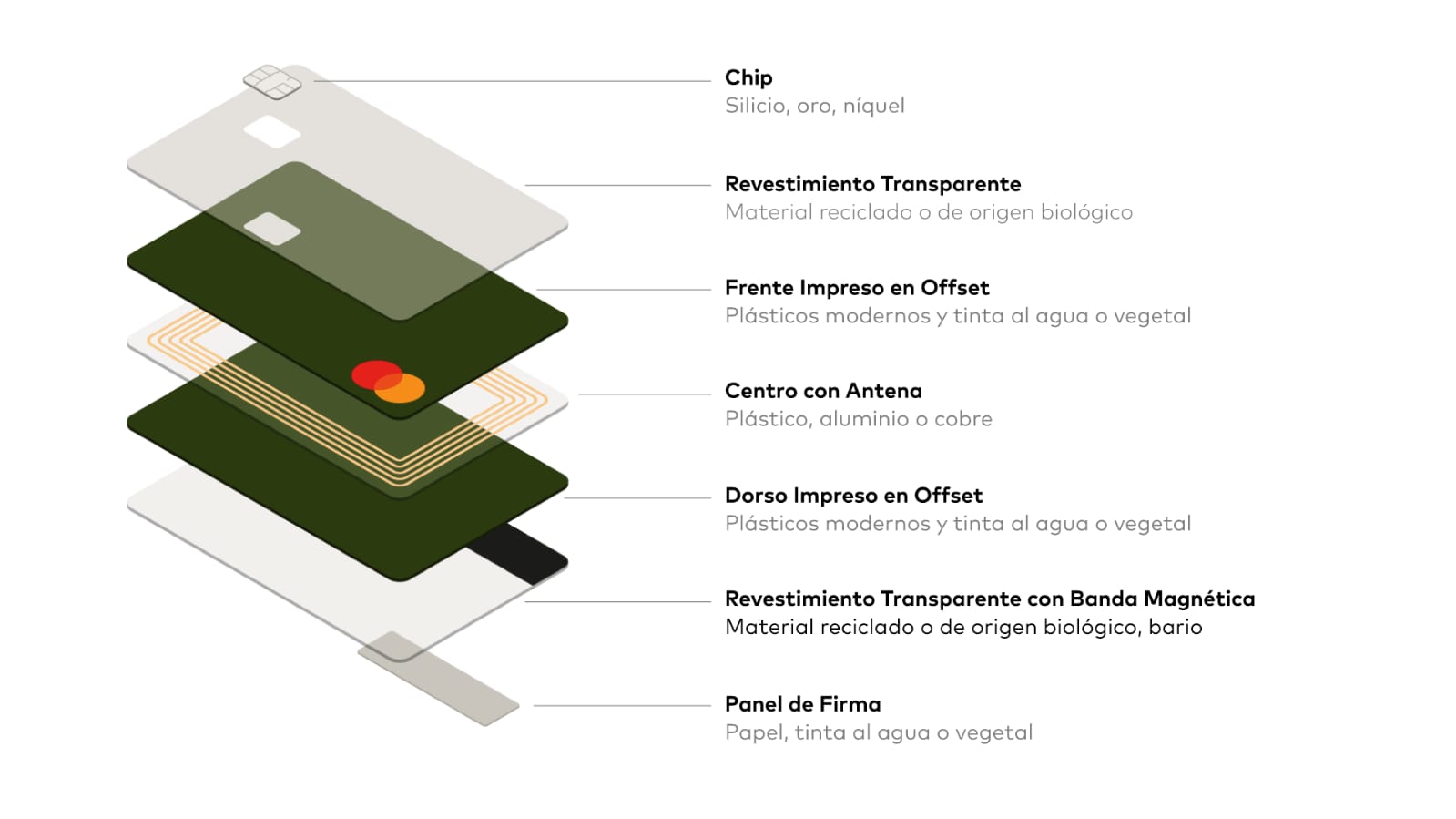 Chip
Silicio, oro, níquel

Revestimiento Transparente
Material reciclado o de origen biológico

Frente Impreso en Offset
Plásticos modernos y tinta al agua o vegetal

Centro con Antena
Plástico, aluminio o cobre

Dorso Impreso en Offset
Plásticos modernos y tinta al agua o vegetal

Revestimiento Transparente con Banda Magnética
Material reciclado o de origen biológico, bario

Panel de Firma
Papel, tinta al agua o vegetal